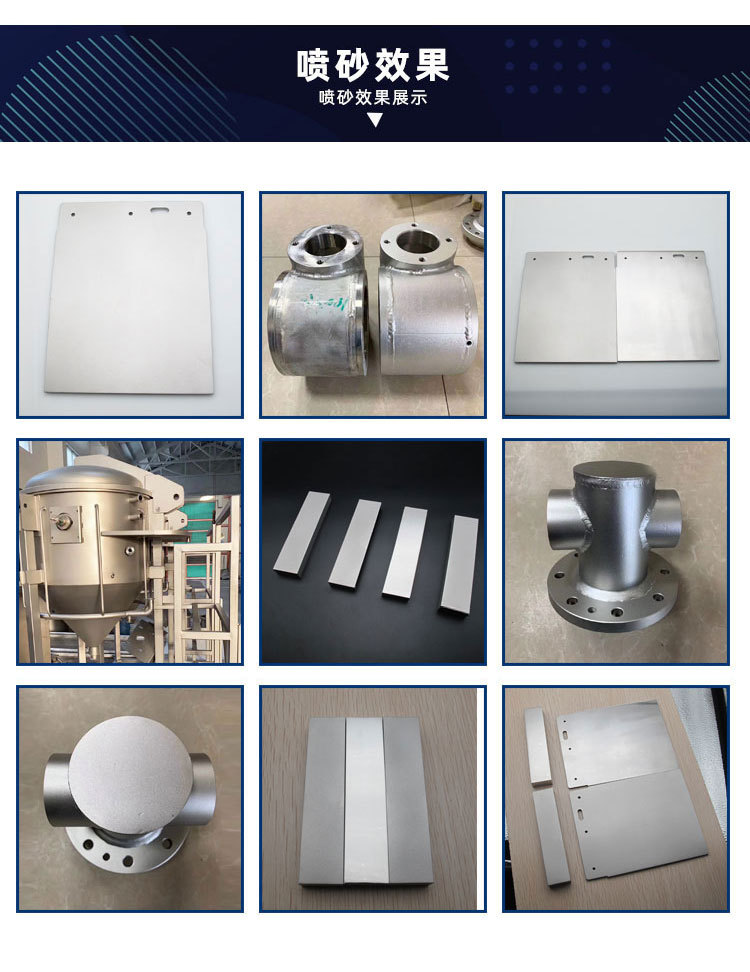 喷砂效果
喷砂效果展示